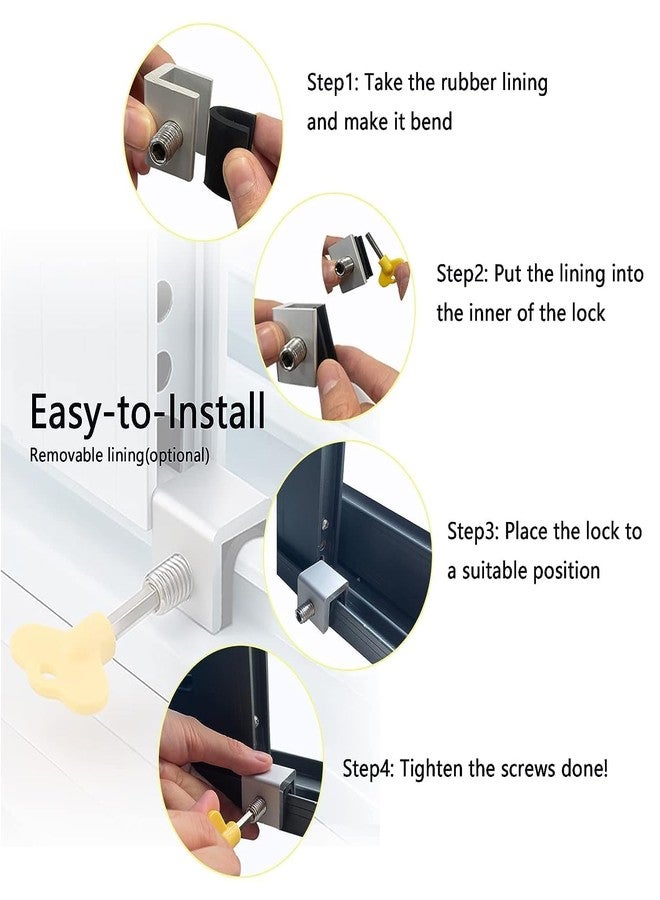 Step1: Take the rubber lining and make it bend

Step2: Put the lining into the inner of the lock

Easy-to-Install
Removable lining(optional)

Step3: Place the lock to a suitable position

Step4: Tighten the screws done!